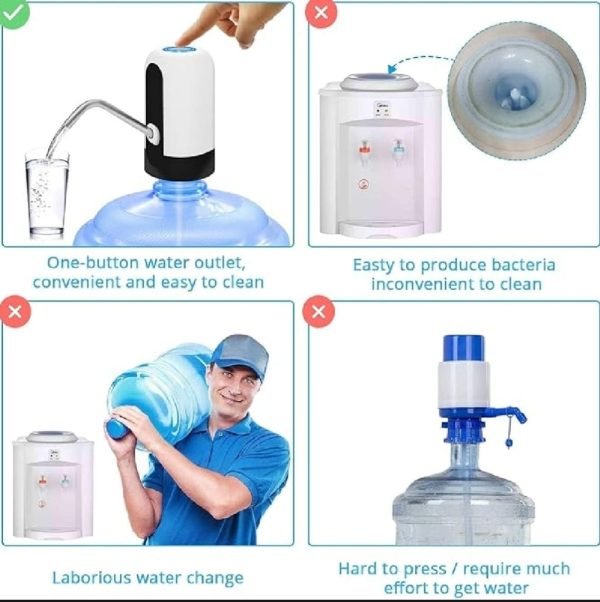 One-button water outlet, convenient and easy to clean

Easty to produce bacteria inconvenient to clean

Laborious water change

Hard to press / require much effort to get water